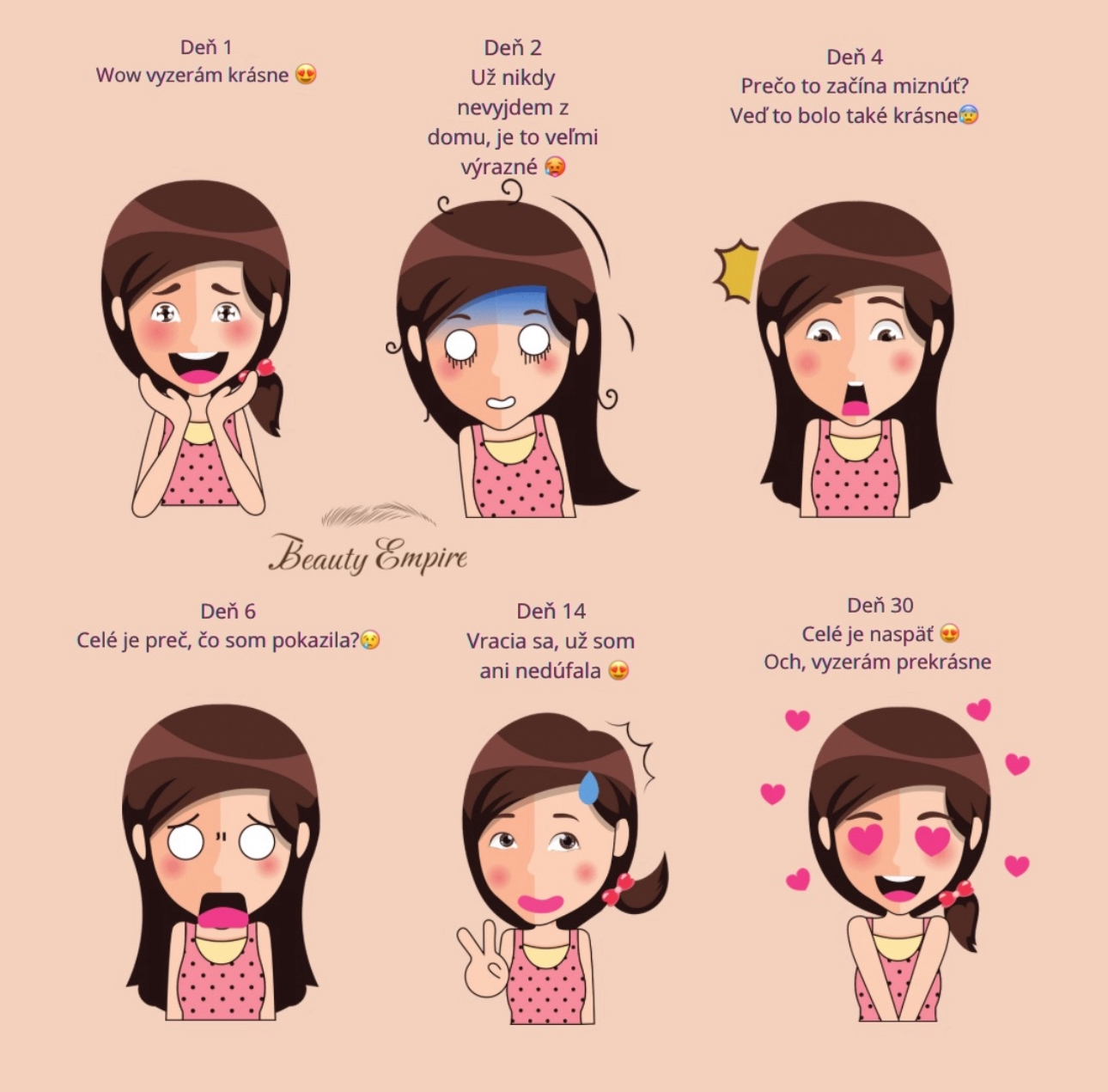 Deň 1
Wow vyzerám krásne 😍

Deň 2
Už nikdy nevyjdem z domu, je to veľmi výrazné 🥵

Deň 4
Prečo to začína miznúť? Veď to bolo také krásne😰

Beauty Empire

Deň 6
Celé je preč, čo som pokazila?😢

Deň 14
Vracia sa, už som ani nedúfala 😍

Deň 30
Celé je naspäť 😍
Och, vyzerám prekrásne